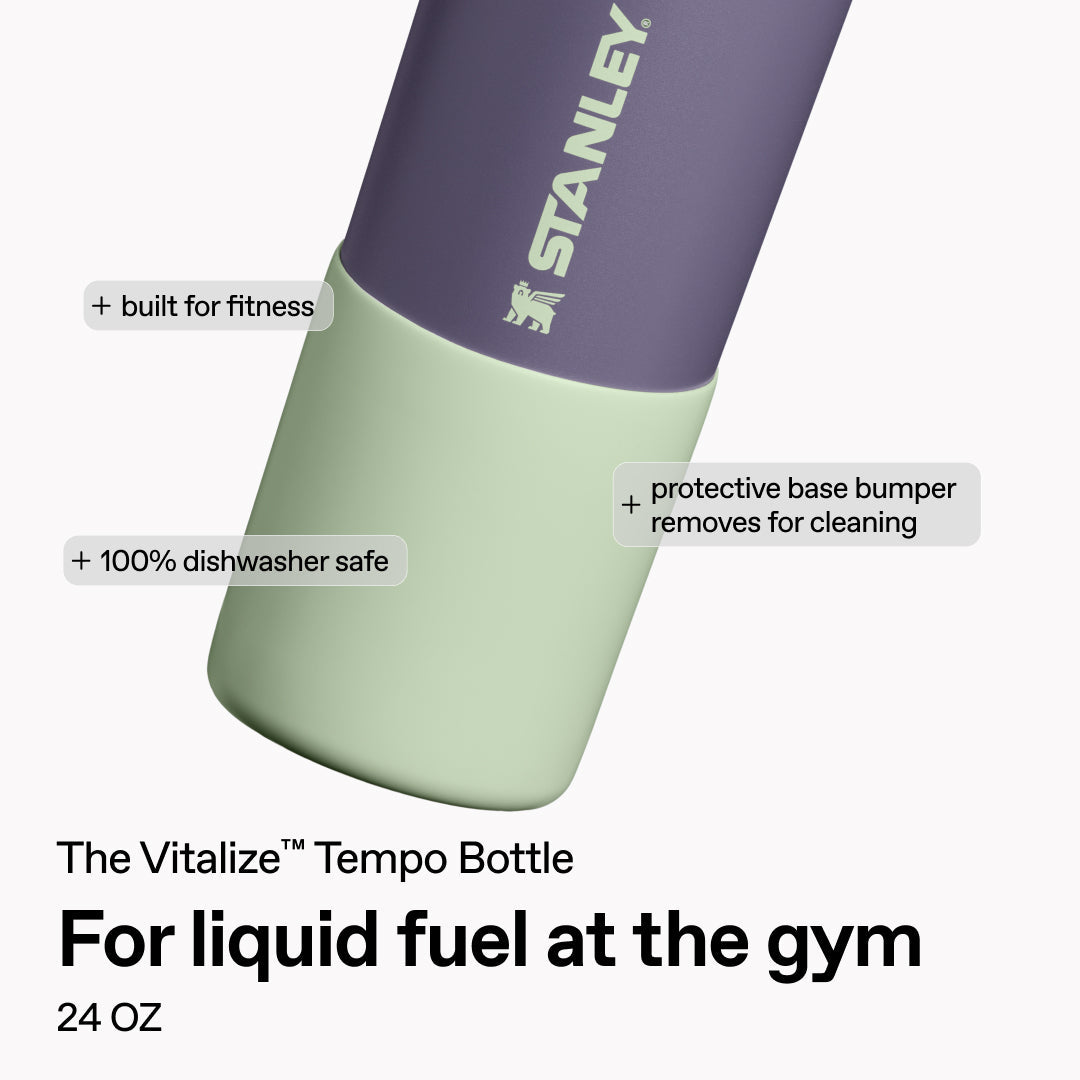 STANLEY®

+ built for fitness

+ protective base bumper removes for cleaning

+ 100% dishwasher safe

The Vitalize™ Tempo Bottle

For liquid fuel at the gym

24 OZ